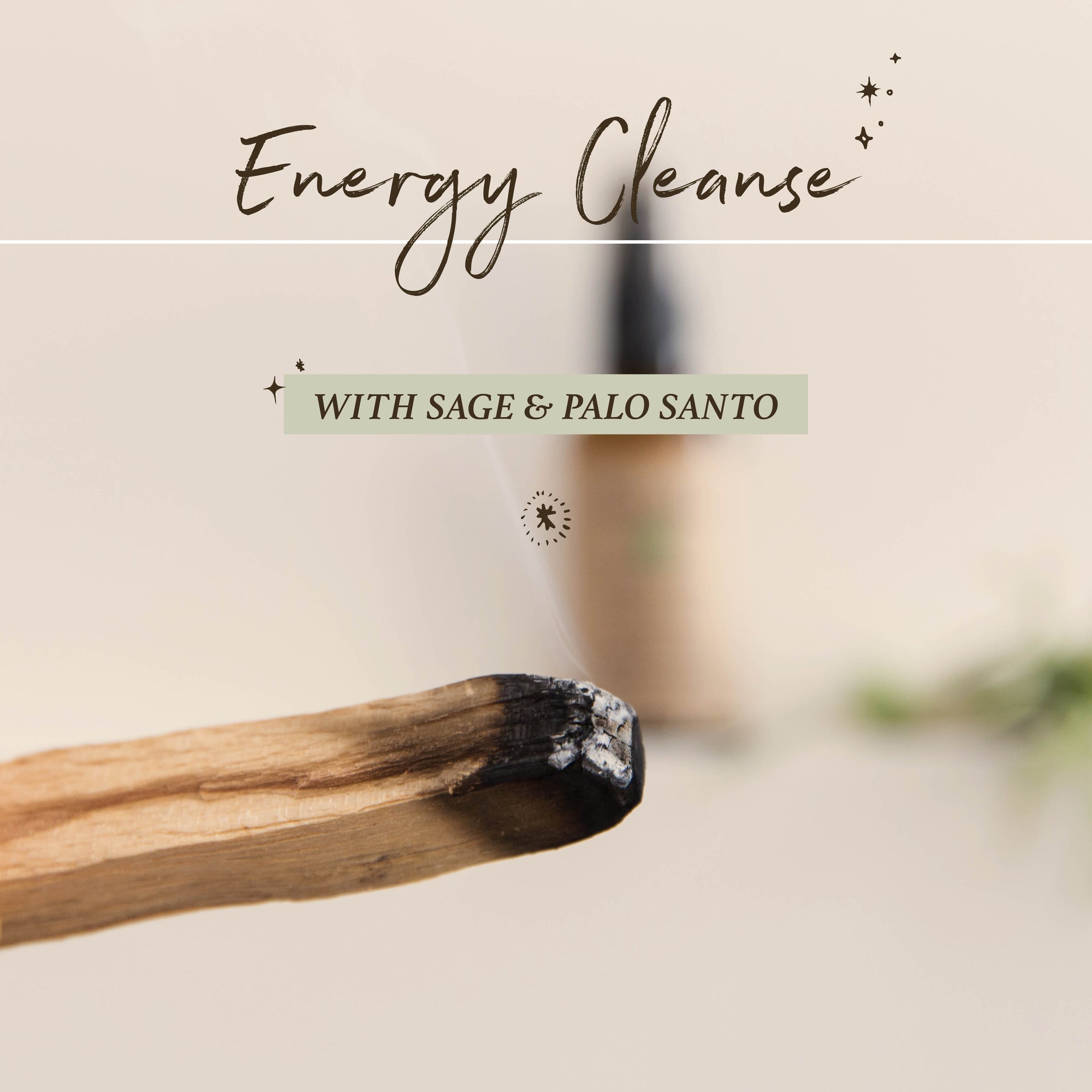 Energy Cleanse

WITH SAGE & PALO SANTO